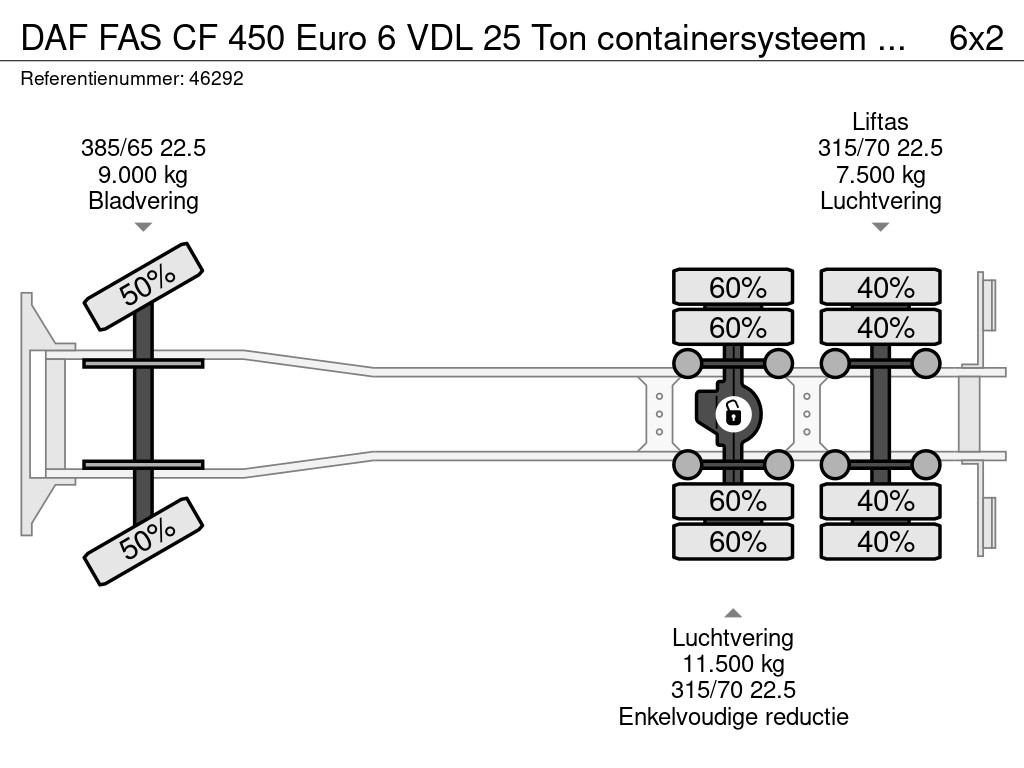 DAF FAS CF 450 Euro 6 VDL 25 Ton containersysteem ... 6x2
Referentienummer: 46292

385/65 22.5
9.000 kg
Bladvering

Liftas
315/70 22.5
7.500 kg
Luchtvering

50%
50%

60%
60%
60%
60%

40%
40%
40%
40%

Luchtvering
11.500 kg
315/70 22.5
Enkelvoudige reductie