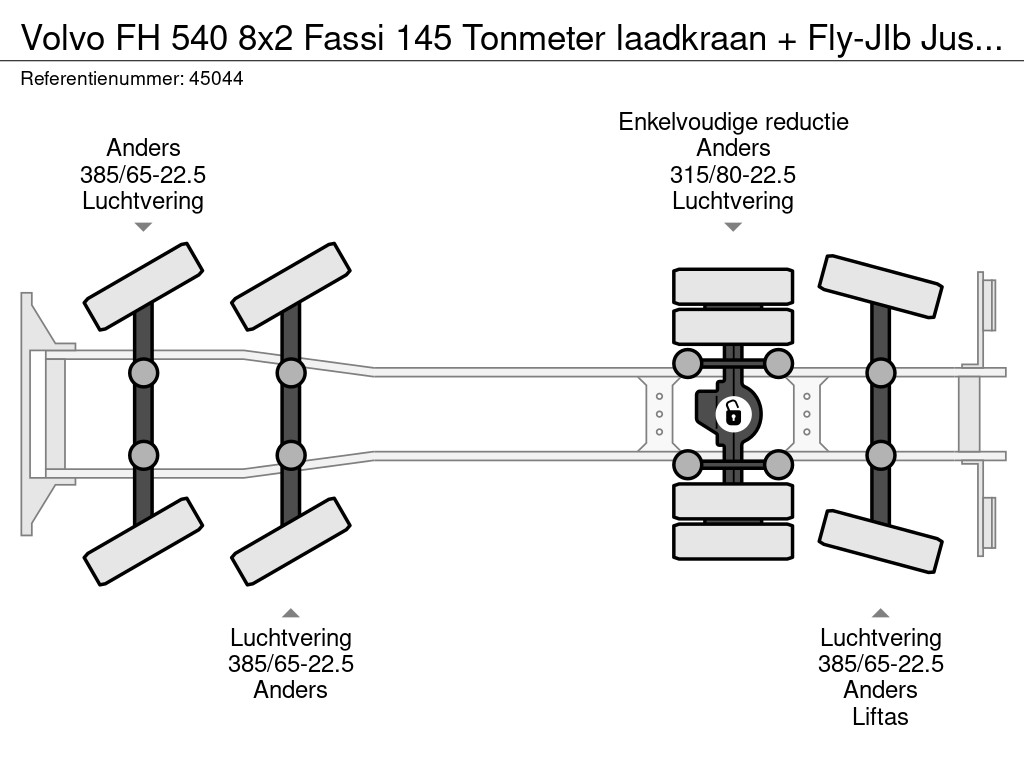 Volvo FH 540 8x2 Fassi 145 Tonmeter laadkraan + Fly-JIb Jus...

Referentienummer: 45044

Anders
385/65-22.5
Luchtvering

Enkelvoudige reductie
Anders
315/80-22.5
Luchtvering

Luchtvering
385/65-22.5
Anders

Luchtvering
385/65-22.5
Anders
Liftas