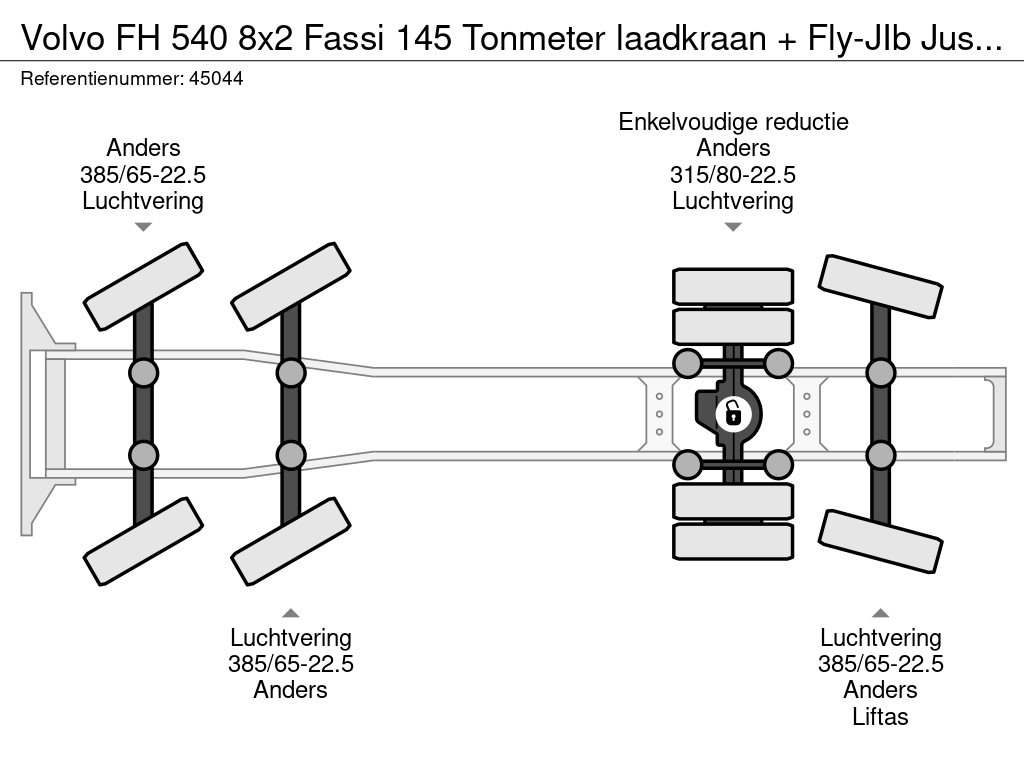 Volvo FH 540 8x2 Fassi 145 Tonmeter laadkraan + Fly-JIb Jus...
Referentienummer: 45044

Anders
385/65-22.5
Luchtvering

Enkelvoudige reductie
Anders
315/80-22.5
Luchtvering

Luchtvering
385/65-22.5
Anders

Luchtvering
385/65-22.5
Anders
Liftas