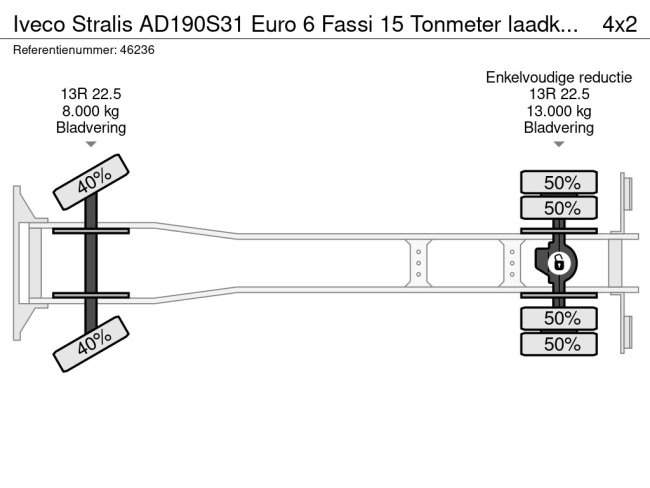 Iveco Stralis AD190S31 Euro 6 Fassi 15 Tonmeter laadk... 4x2
Referentienummer: 46236

13R 22.5
8.000 kg
Bladvering

Enkelvoudige reductie
13R 22.5
13.000 kg
Bladvering

40%
40%

50%
50%
50%
50%