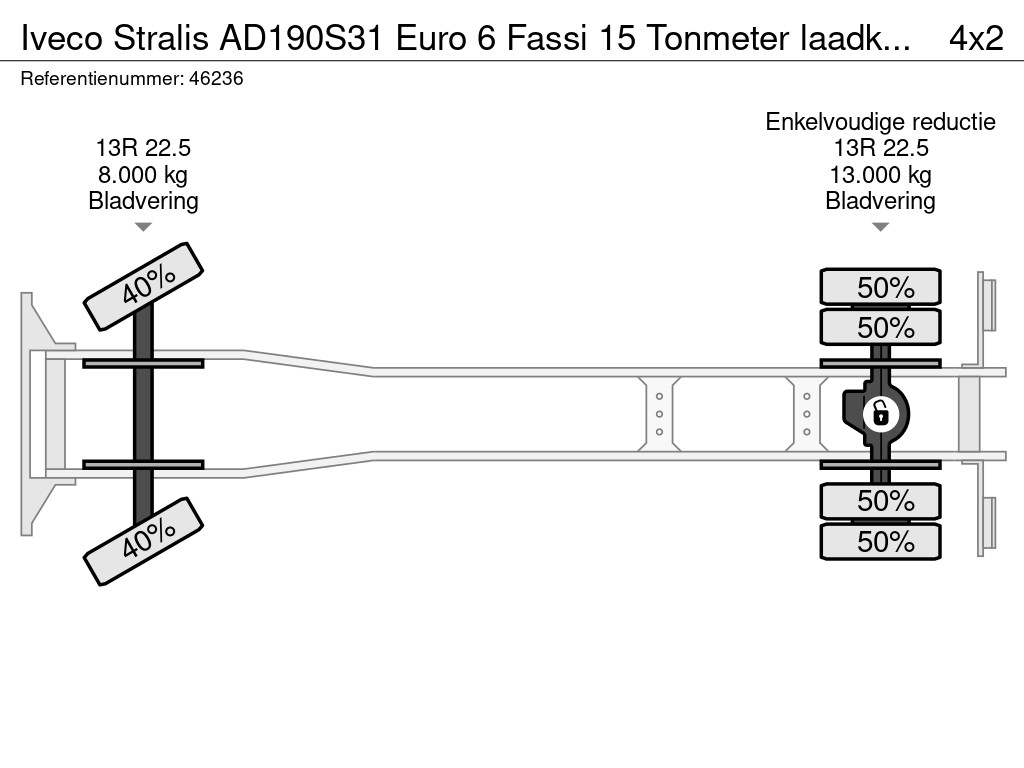 Iveco Stralis AD190S31 Euro 6 Fassi 15 Tonmeter laadk... 4x2
Referentienummer: 46236

13R 22.5
8.000 kg
Bladvering

Enkelvoudige reductie
13R 22.5
13.000 kg
Bladvering

40%
40%

50%
50%
50%
50%