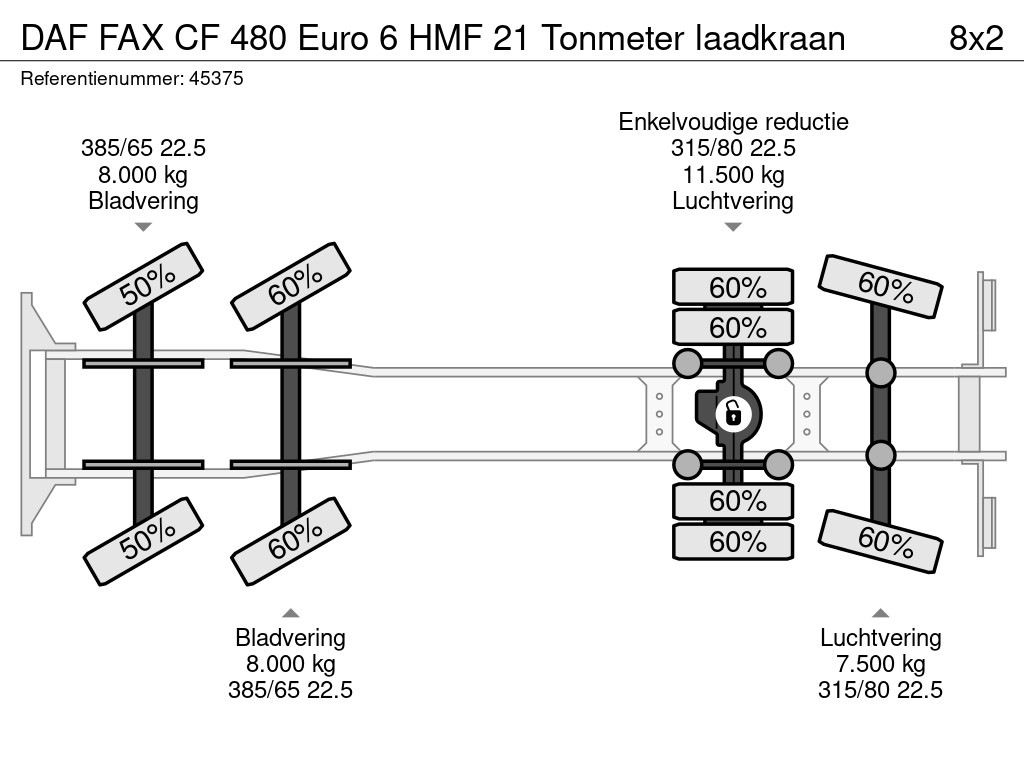 DAF FAX CF 480 Euro 6 HMF 21 Tonmeter laadkraan 8x2
Referentienummer: 45375

385/65 22.5
8.000 kg
Bladvering

Enkelvoudige reductie
315/80 22.5
11.500 kg
Luchtvering

50%
60%
60%
60%
60%

50%
60%
60%
60%
60%

Bladvering
8.000 kg
385/65 22.5

Luchtvering
7.500 kg
315/80 22.5