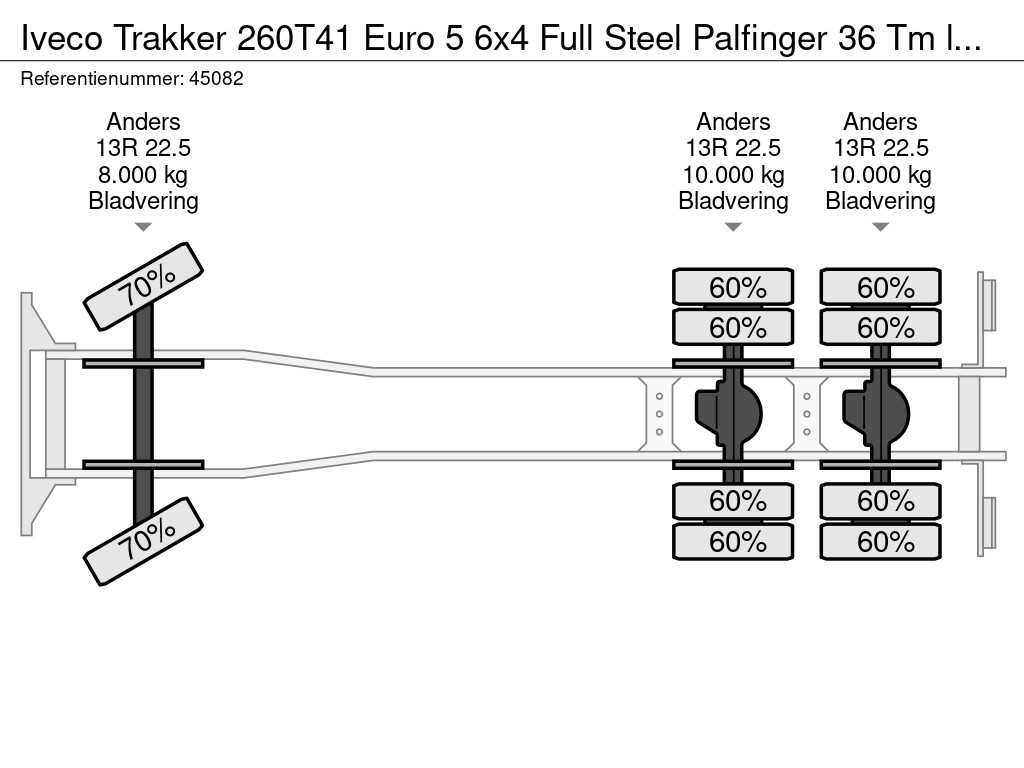 Iveco Trakker 260T41 Euro 5 6x4 Full Steel Palfinger 36 Tm l...
Referentienummer: 45082

Anders
13R 22.5
8.000 kg
Bladvering

Anders
13R 22.5
10.000 kg
Bladvering

Anders
13R 22.5
10.000 kg
Bladvering

70%
70%

60%
60%
60%
60%

60%
60%
60%
60%