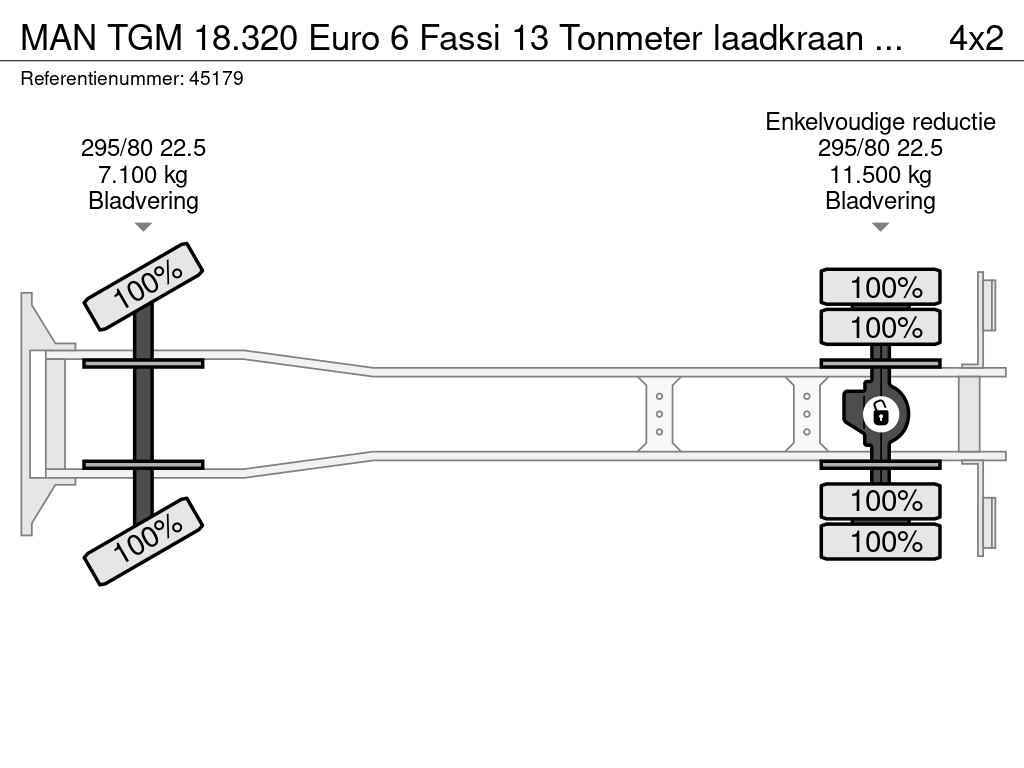 MAN TGM 18.320 Euro 6 Fassi 13 Tonmeter laadkraan ... 4x2
Referentienummer: 45179

295/80 22.5
7.100 kg
Bladvering

Enkelvoudige reductie
295/80 22.5
11.500 kg
Bladvering

100%
100%

100%
100%
100%
100%