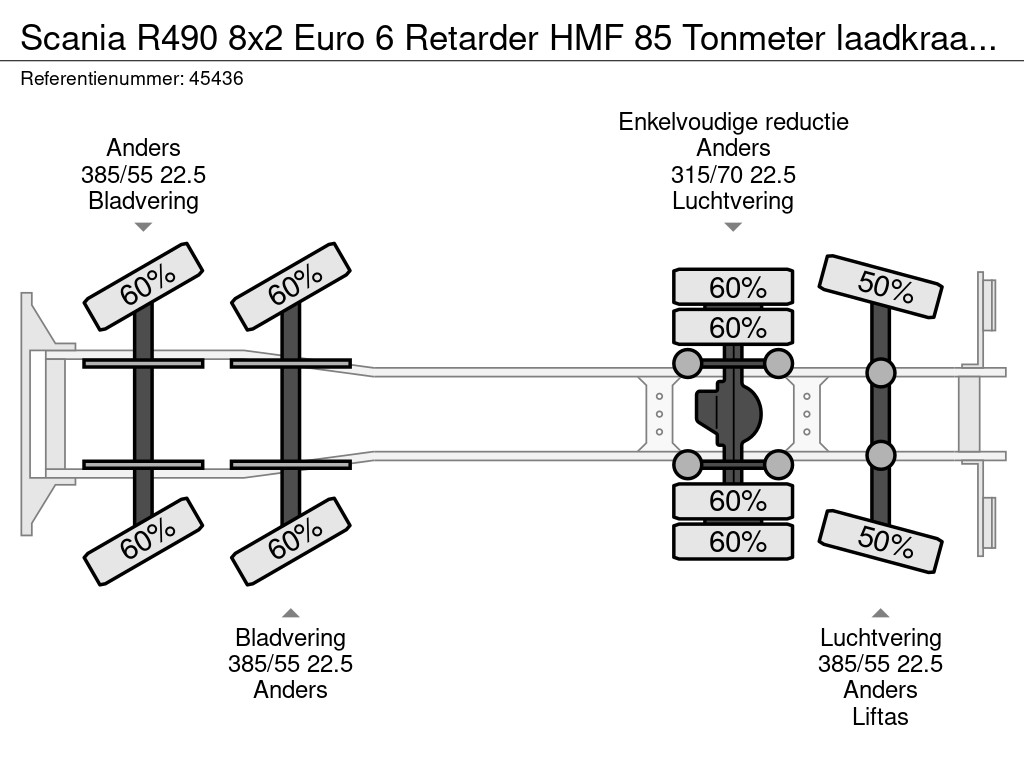 Scania R490 8x2 Euro 6 Retarder HMF 85 Tonmeter laadkraa...

Referentienummer: 45436

Anders
385/55 22.5
Bladvering

Enkelvoudige reductie
Anders
315/70 22.5
Luchtvering

60%
60%
60%
60%
50%

60%
60%
60%
60%
50%

Bladvering
385/55 22.5
Anders

Luchtvering
385/55 22.5
Anders
Liftas