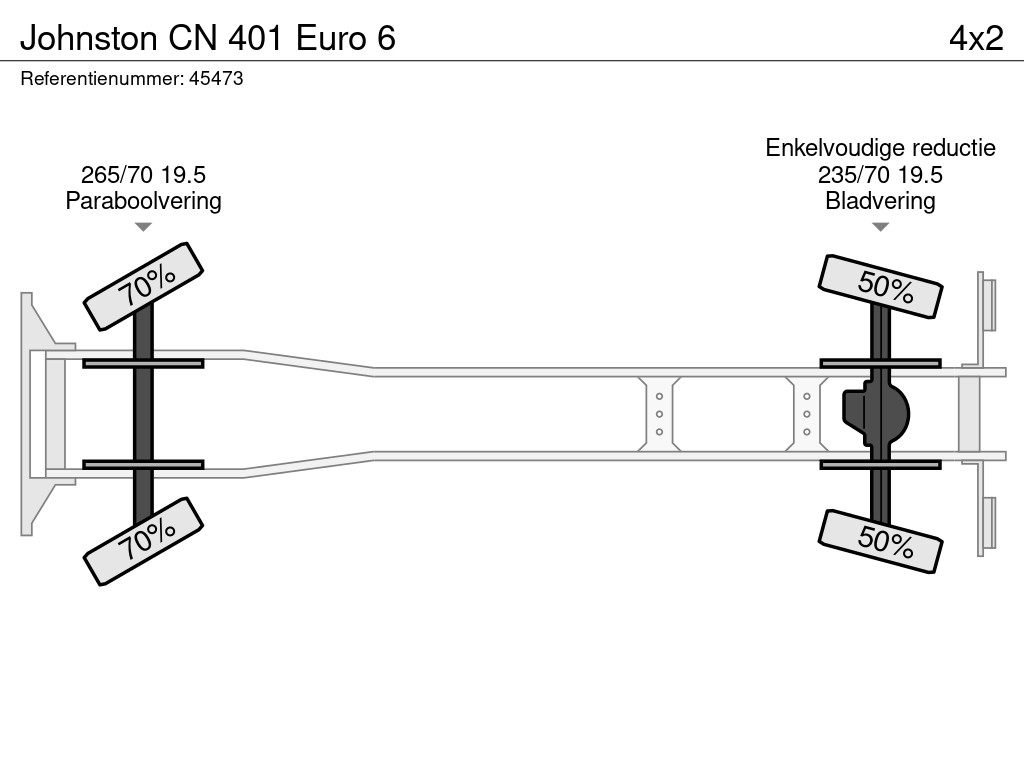 Johnston CN 401 Euro 6
4x2
Referentienummer: 45473

265/70 19.5
Paraboolvering

Enkelvoudige reductie
235/70 19.5
Bladvering

70%
70%
50%
50%