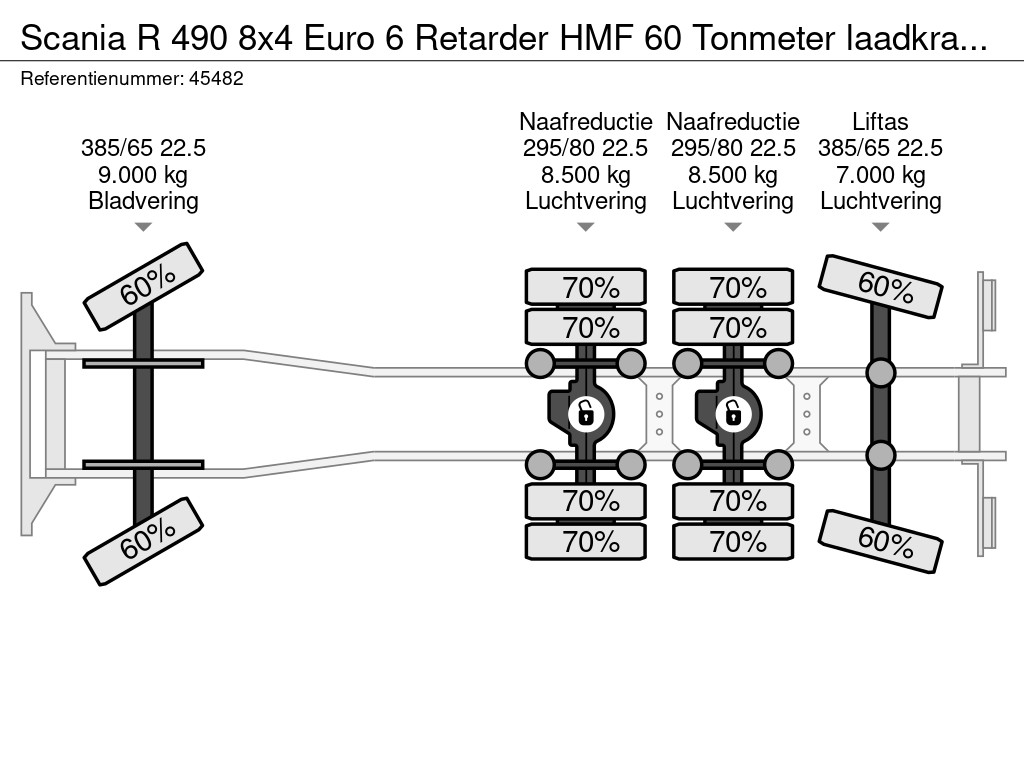 Scania R 490 8x4 Euro 6 Retarder HMF 60 Tonmeter laadkra...
Referentienummer: 45482

385/65 22.5
9.000 kg
Bladvering

Naafreductie
295/80 22.5
8.500 kg
Luchtvering

Naafreductie
295/80 22.5
8.500 kg
Luchtvering

Liftas
385/65 22.5
7.000 kg
Luchtvering

60%
70%
70%
70%
70%
60%

60%
70%
70%
70%
70%
60%