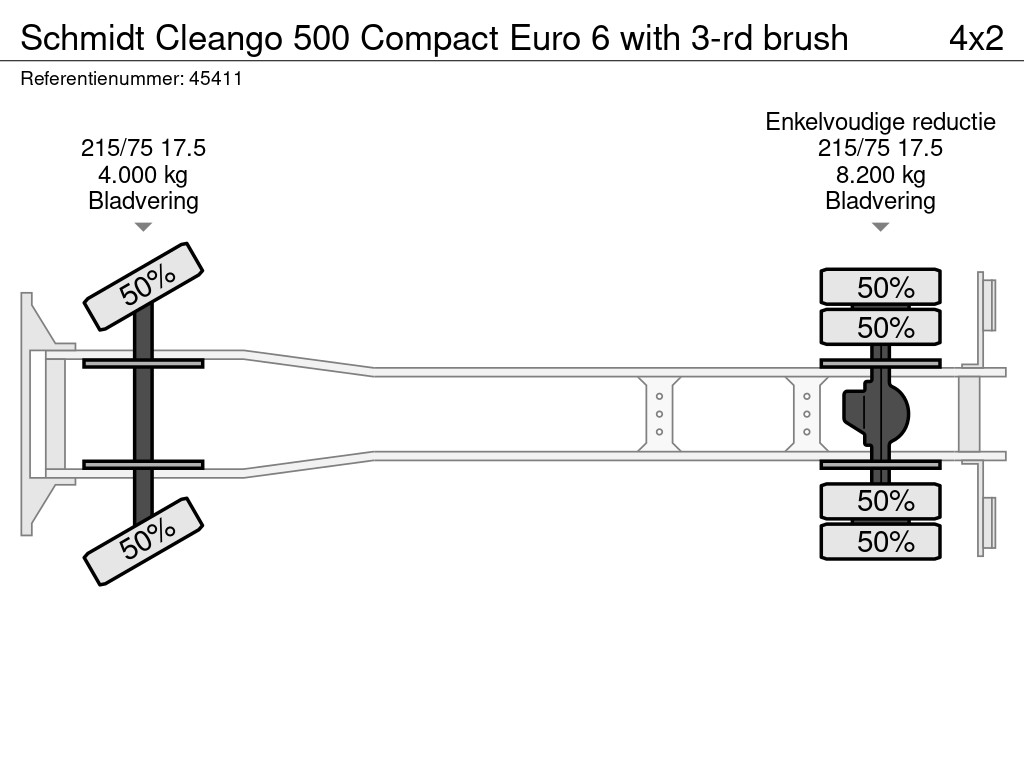 Schmidt Cleango 500 Compact Euro 6 with 3-rd brush

4x2

Referentienummer: 45411

215/75 17.5
4.000 kg
Bladvering

Enkelvoudige reductie
215/75 17.5
8.200 kg
Bladvering

50%

50%

50%

50%

50%

50%