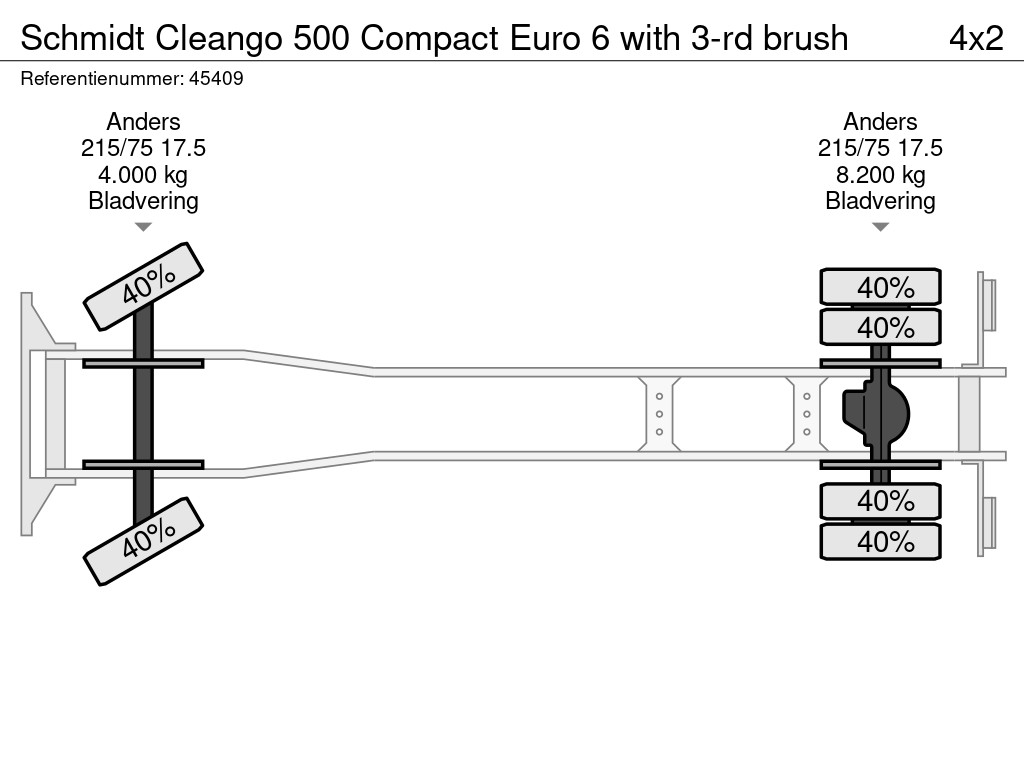 Schmidt Cleango 500 Compact Euro 6 with 3-rd brush 4x2
Referentienummer: 45409

Anders
215/75 17.5
4.000 kg
Bladvering

Anders
215/75 17.5
8.200 kg
Bladvering

40%
40%

40%
40%
40%
40%