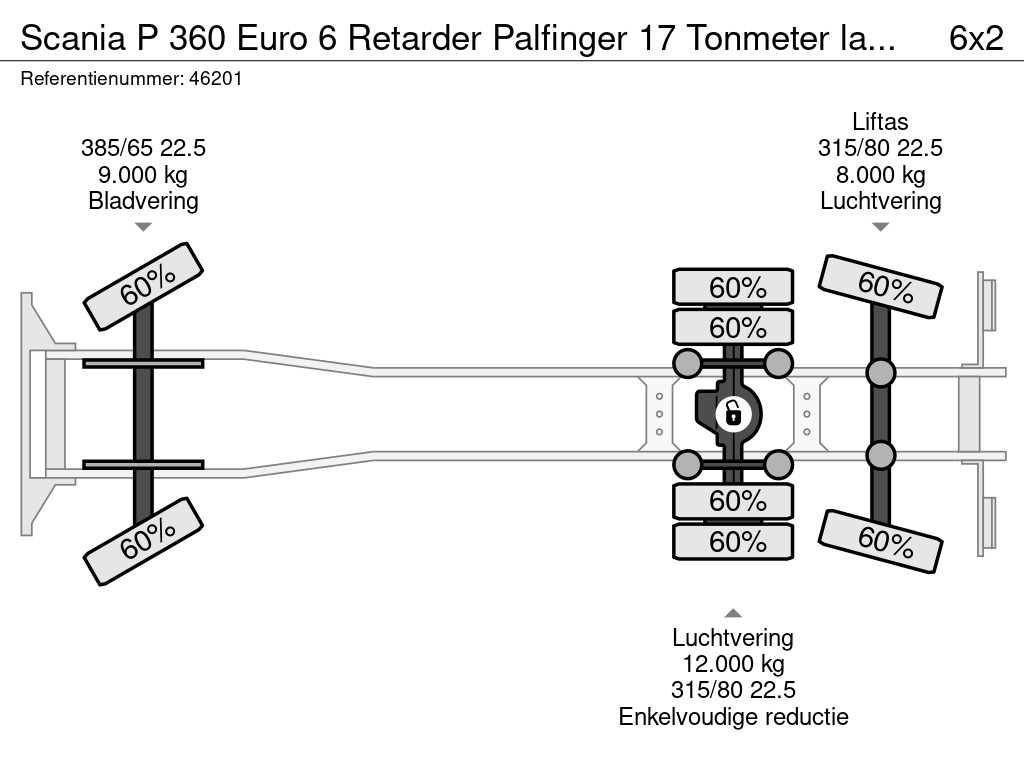 Scania P 360 Euro 6 Retarder Palfinger 17 Tonmeter la... 6x2
Referentienummer: 46201

385/65 22.5
9.000 kg
Bladvering

Liftas
315/80 22.5
8.000 kg
Luchtvering

60%
60%
60%
60%
60%
60%
60%
60%

Luchtvering
12.000 kg
315/80 22.5
Enkelvoudige reductie