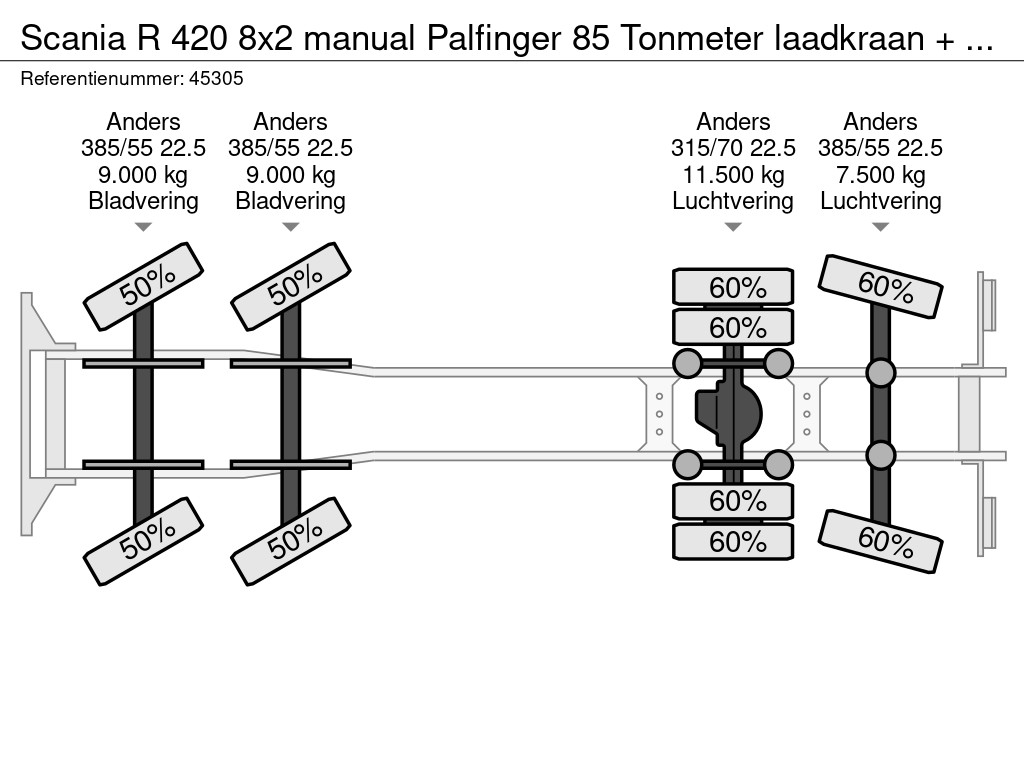 Scania R 420 8x2 manual Palfinger 85 Tonmeter laadkraan + ...

Referentienummer: 45305

Anders
385/55 22.5
9.000 kg
Bladvering

Anders
385/55 22.5
9.000 kg
Bladvering

Anders
315/70 22.5
11.500 kg
Luchtvering

Anders
385/55 22.5
7.500 kg
Luchtvering

50%

50%

60%

60%

60%

50%

50%

60%

60%

60%