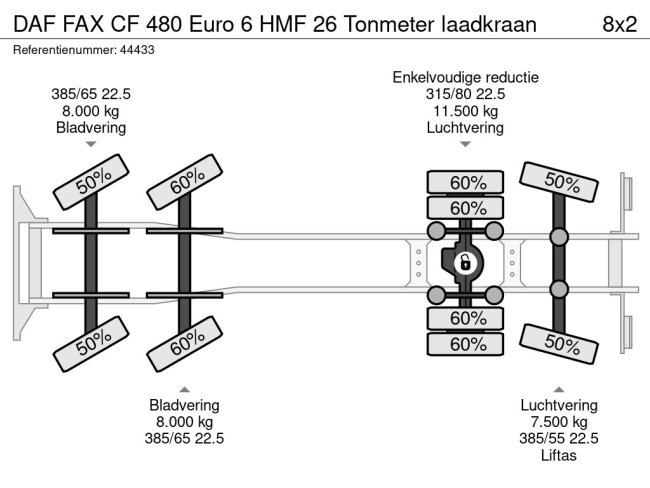 DAF FAX CF 480 Euro 6 HMF 26 Tonmeter laadkraan

8x2

Referentienummer: 44433

385/65 22.5
8.000 kg
Bladvering

Enkelvoudige reductie
315/80 22.5
11.500 kg
Luchtvering

50%

60%

60%

60%

50%

50%

60%

60%

60%

50%

Bladvering
8.000 kg
385/65 22.5

Luchtvering
7.500 kg
385/55 22.5
Liftas