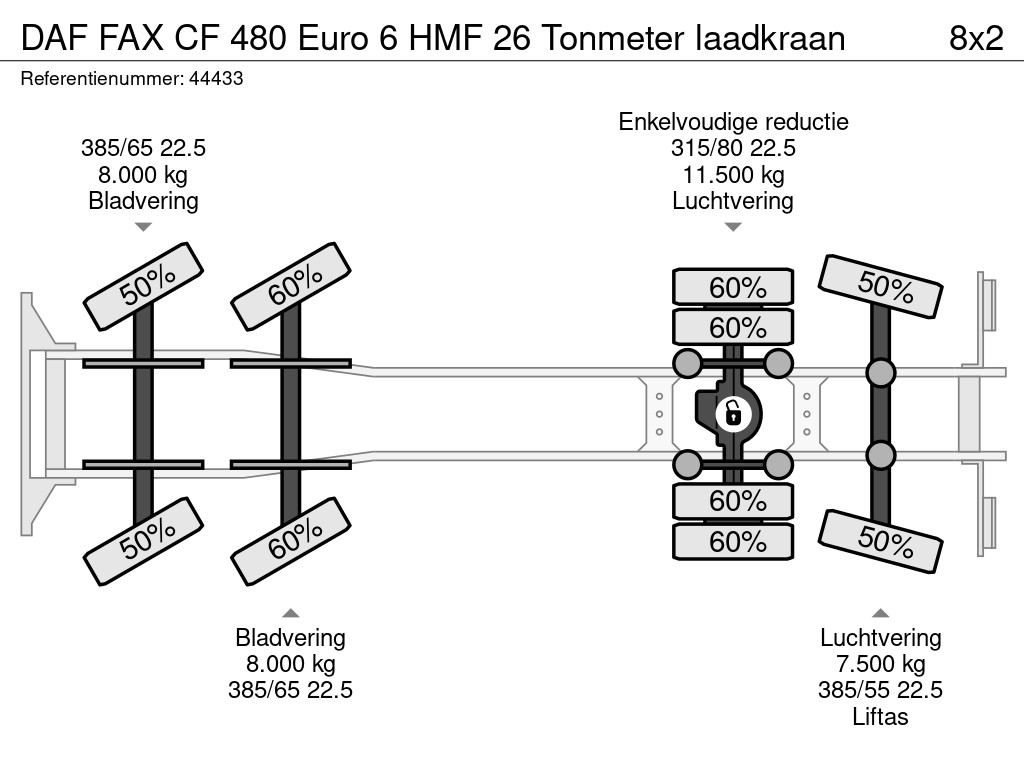 DAF FAX CF 480 Euro 6 HMF 26 Tonmeter laadkraan 8x2
Referentienummer: 44433

385/65 22.5
8.000 kg
Bladvering

Enkelvoudige reductie
315/80 22.5
11.500 kg
Luchtvering

50%
60%
60%
60%
50%

50%
60%
60%
60%
50%

Bladvering
8.000 kg
385/65 22.5

Luchtvering
7.500 kg
385/55 22.5
Liftas