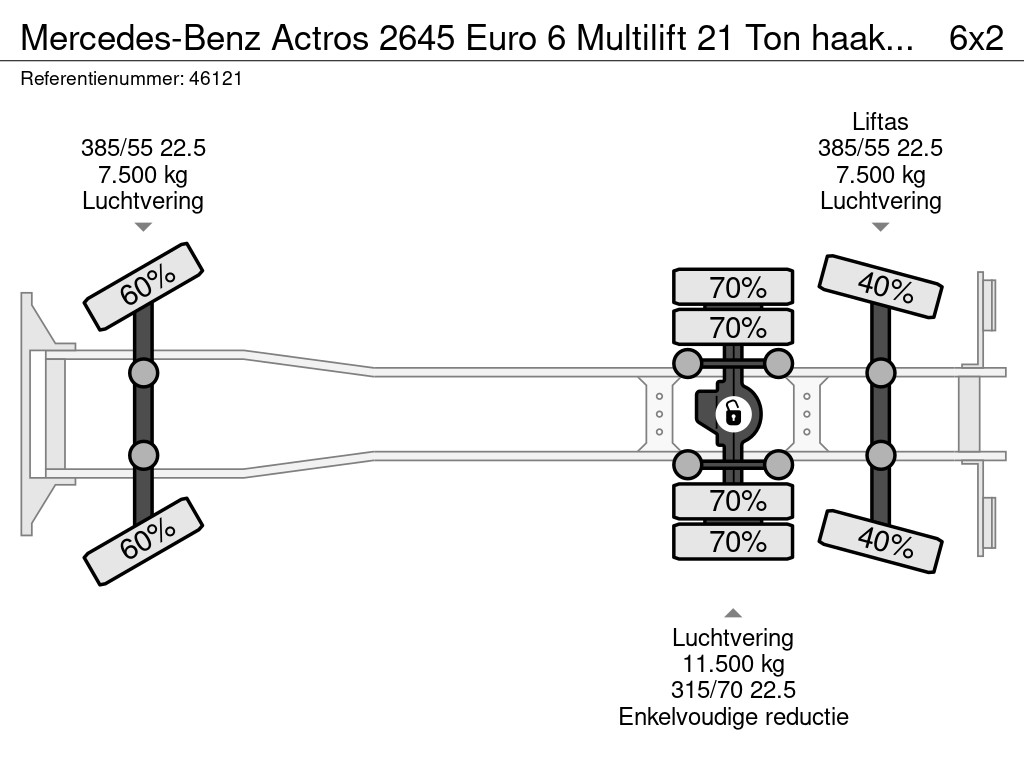 Mercedes-Benz Actros 2645 Euro 6 Multilift 21 Ton haak... 6x2
Referentienummer: 46121

385/55 22.5
7.500 kg
Luchtvering

Liftas
385/55 22.5
7.500 kg
Luchtvering

60%
60%

70%
70%
70%
70%

40%
40%

Luchtvering
11.500 kg
315/70 22.5
Enkelvoudige reductie