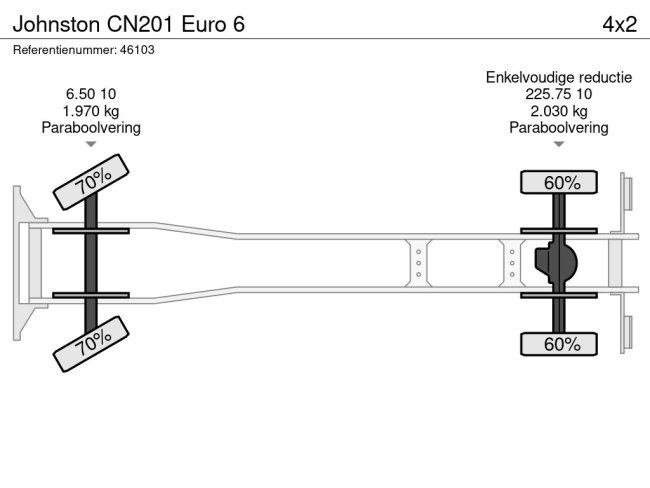 Johnston CN201 Euro 6

4x2

Referentienummer: 46103

6.50 10
1.970 kg
Paraboolvering

Enkelvoudige reductie
225.75 10
2.030 kg
Paraboolvering

70%

70%

60%

60%