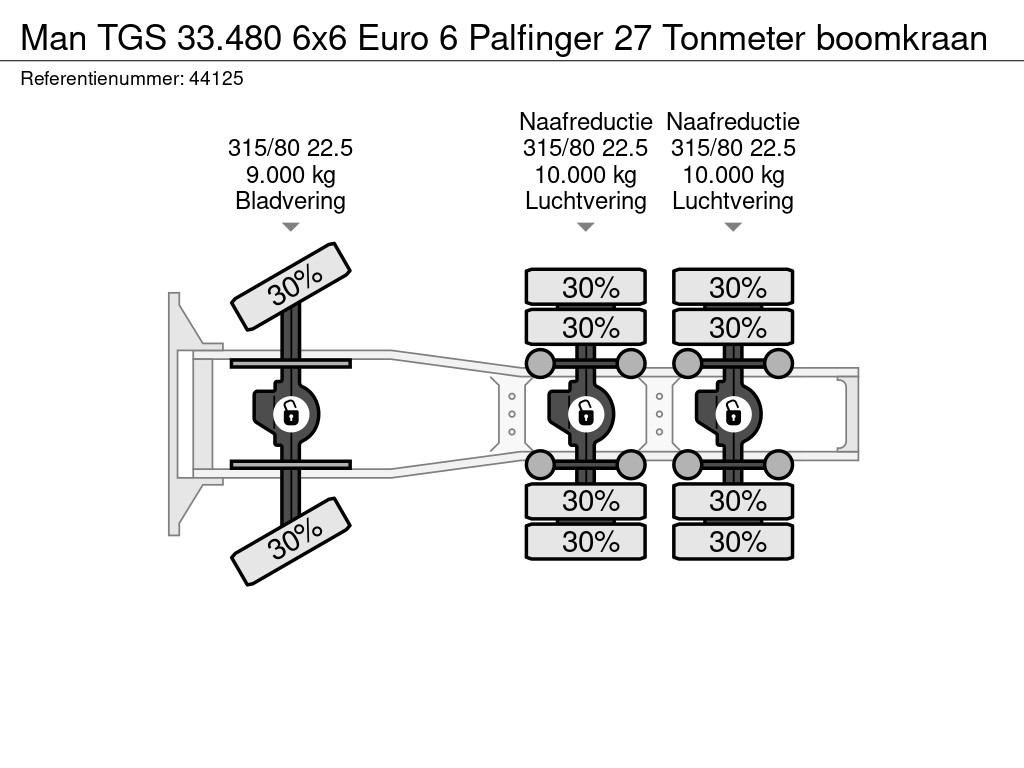 Man TGS 33.480 6x6 Euro 6 Palfinger 27 Tonmeter boomkraan

Referentienummer: 44125

315/80 22.5
9.000 kg
Bladvering

Naafreductie
315/80 22.5
10.000 kg
Luchtvering

Naafreductie
315/80 22.5
10.000 kg
Luchtvering

30%
30%
30%
30%
30%
30%
30%
30%
30%
30%