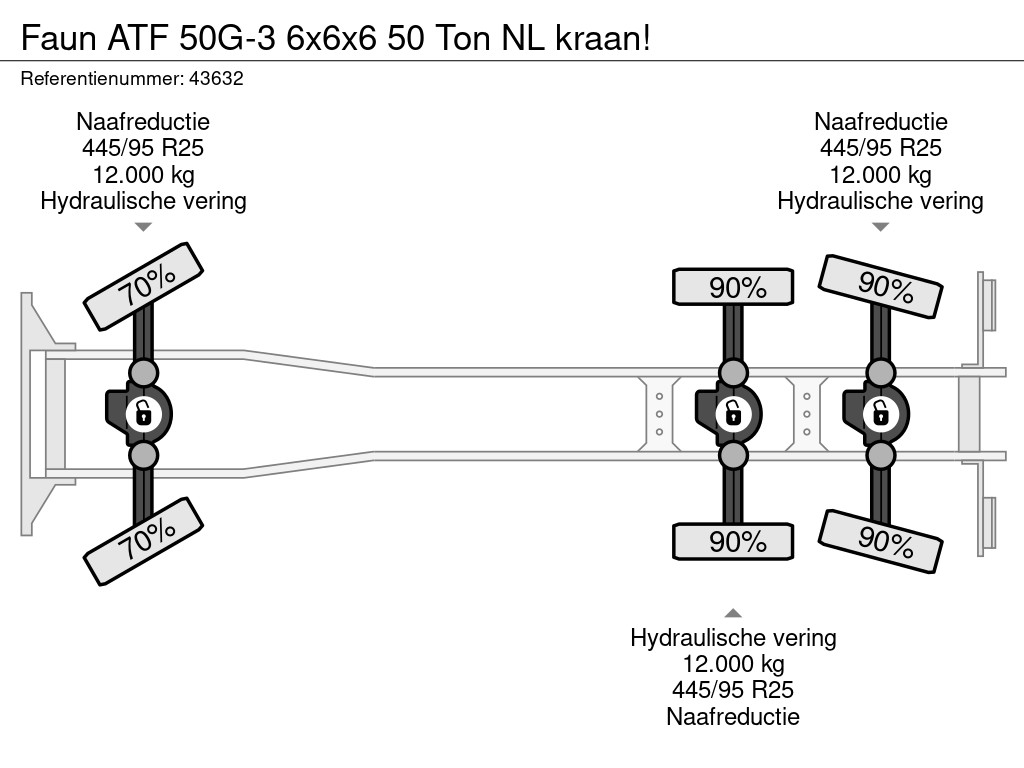 Faun ATF 50G-3 6x6x6 50 Ton NL kraan!

Referentienummer: 43632

Naafreductie
445/95 R25
12.000 kg
Hydraulische vering

Naafreductie
445/95 R25
12.000 kg
Hydraulische vering

70%

90%

90%

70%

90%

90%

Hydraulische vering
12.000 kg
445/95 R25
Naafreductie