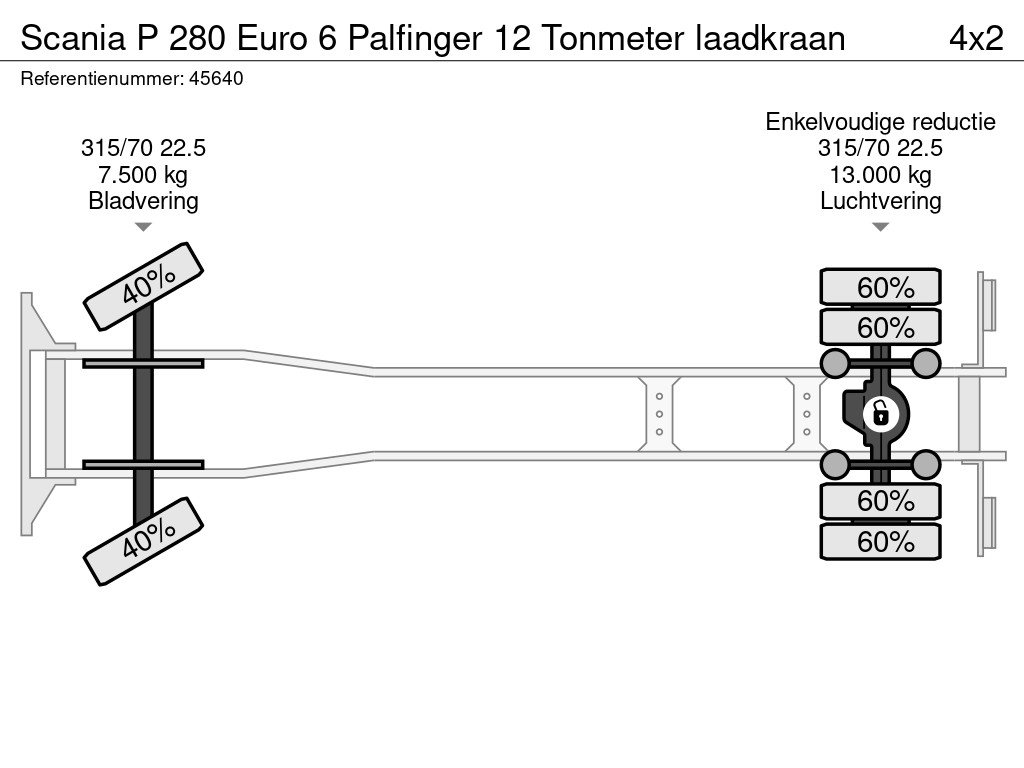 Scania P 280 Euro 6 Palfinger 12 Tonmeter laadkraan

4x2

Referentienummer: 45640

315/70 22.5
7.500 kg
Bladvering

Enkelvoudige reductie
315/70 22.5
13.000 kg
Luchtvering

40%

40%

60%

60%

60%

60%