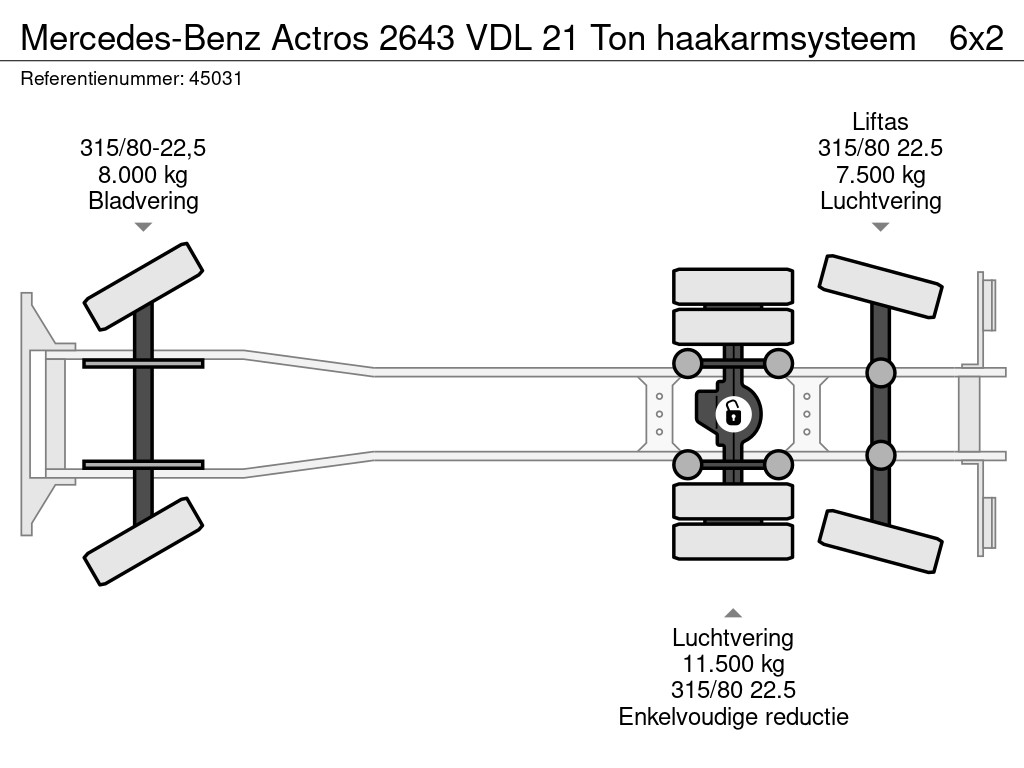 Mercedes-Benz Actros 2643 VDL 21 Ton haakarmsysteem 6x2

Referentienummer: 45031

315/80-22,5
8.000 kg
Bladvering

Liftas
315/80 22.5
7.500 kg
Luchtvering

Luchtvering
11.500 kg
315/80 22.5
Enkelvoudige reductie