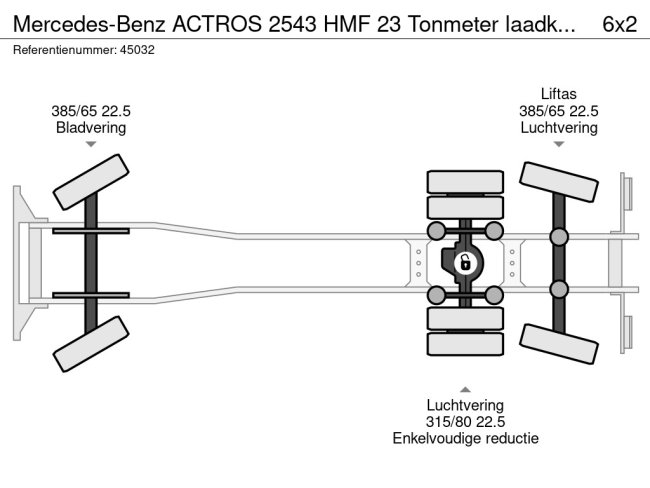 Mercedes-Benz ACTROS 2543 HMF 23 Tonmeter laadk... 6x2
Referentienummer: 45032

385/65 22.5
Bladvering

Liftas
385/65 22.5
Luchtvering

Luchtvering
315/80 22.5
Enkelvoudige reductie