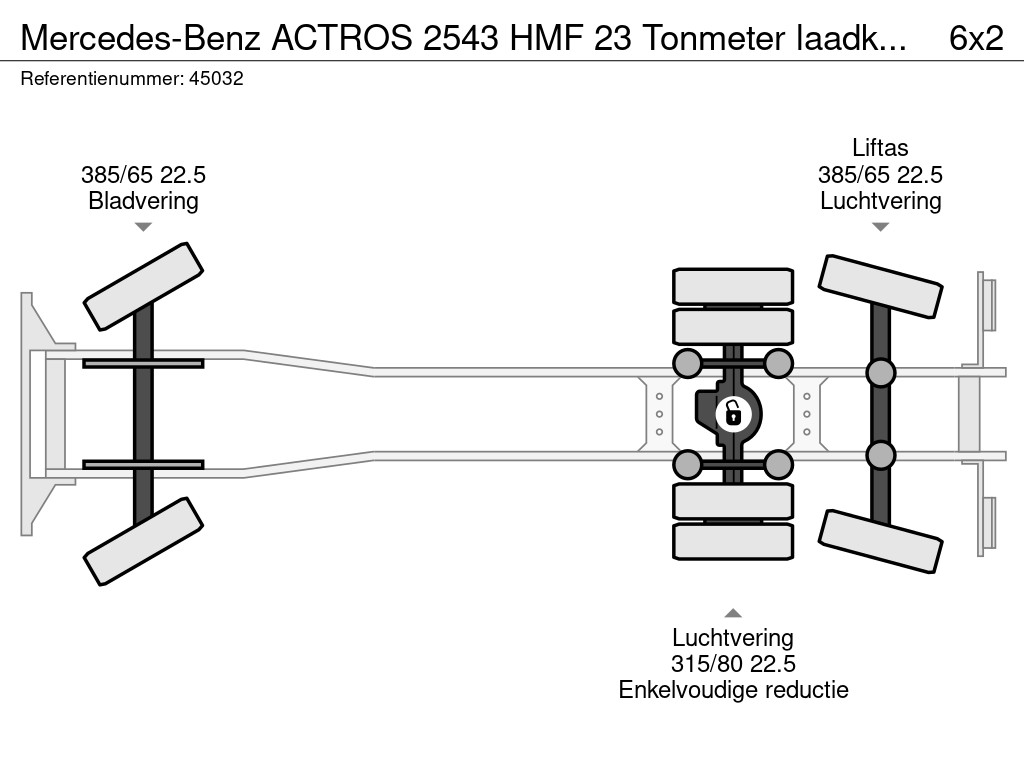 Mercedes-Benz ACTROS 2543 HMF 23 Tonmeter laadk... 6x2

Referentienummer: 45032

385/65 22.5
Bladvering

Liftas
385/65 22.5
Luchtvering

Luchtvering
315/80 22.5
Enkelvoudige reductie