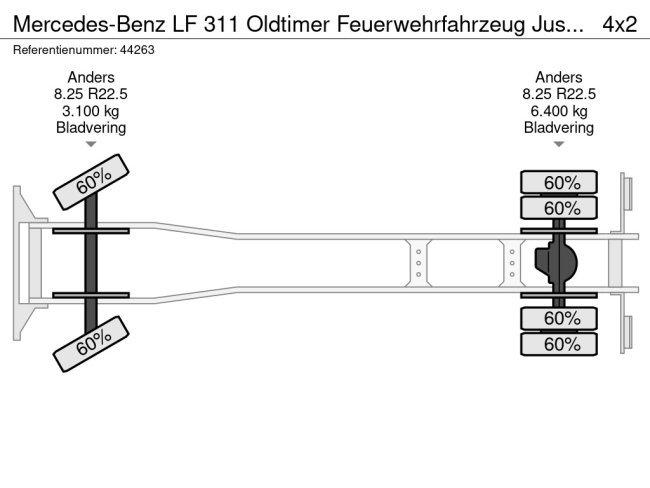 Mercedes-Benz LF 311 Oldtimer Feuerwehrfahrzeug Jus... 4x2

Referentienummer: 44263

Anders
8.25 R22.5
3.100 kg
Bladvering

Anders
8.25 R22.5
6.400 kg
Bladvering

60%

60%

60%

60%

60%

60%