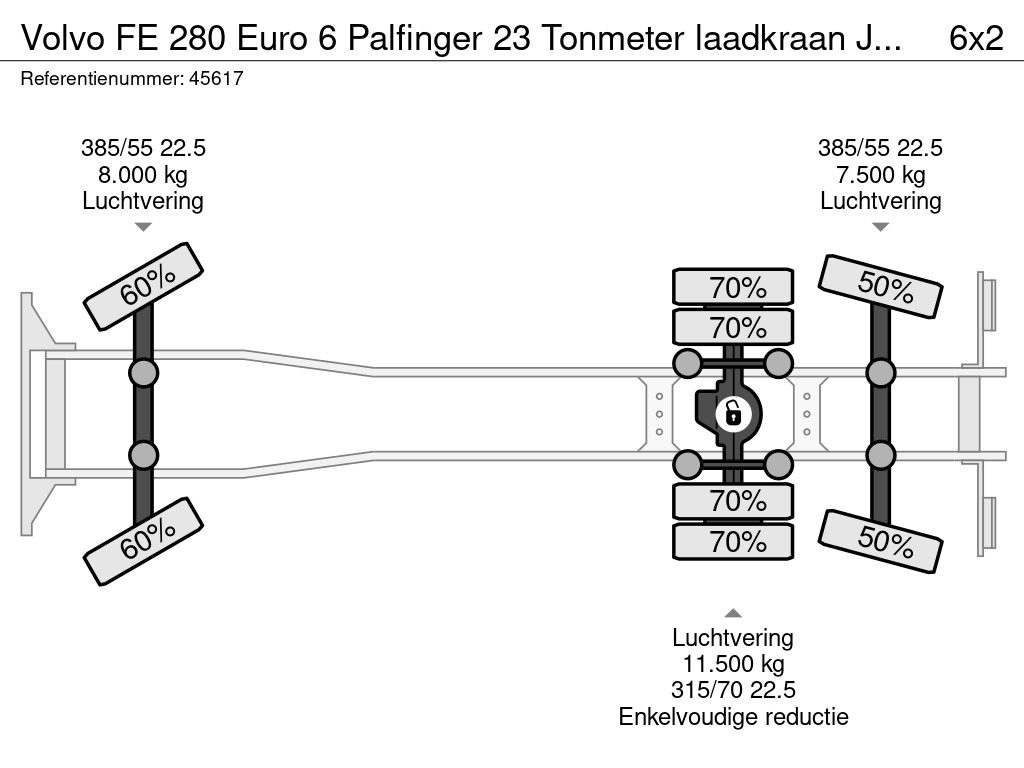 Volvo FE 280 Euro 6 Palfinger 23 Tonmeter laadkraan J... 6x2
Referentienummer: 45617

385/55 22.5
8.000 kg
Luchtvering

385/55 22.5
7.500 kg
Luchtvering

60%
60%

70%
70%
70%
70%

50%
50%

Luchtvering
11.500 kg
315/70 22.5
Enkelvoudige reductie