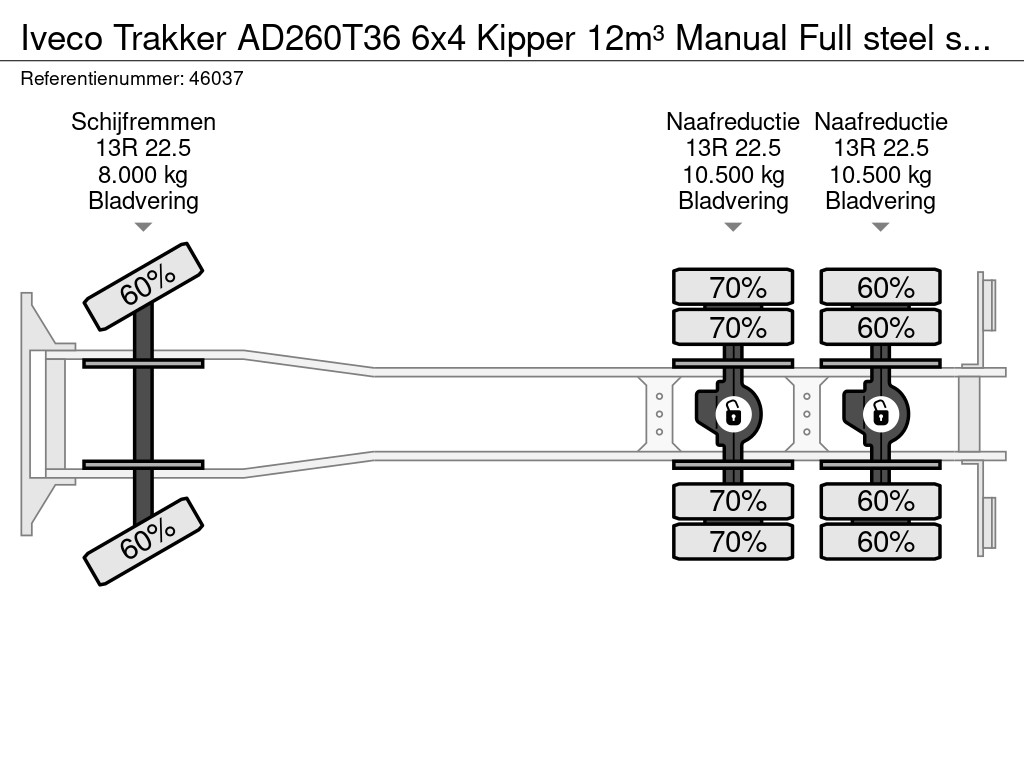 Iveco Trakker AD260T36 6x4 Kipper 12m³ Manual Full steel s...
Referentienummer: 46037

Schijfremmen
13R 22.5
8.000 kg
Bladvering

Naafreductie
13R 22.5
10.500 kg
Bladvering

Naafreductie
13R 22.5
10.500 kg
Bladvering

60%
60%

70%
70%
70%
70%

60%
60%
60%
60%