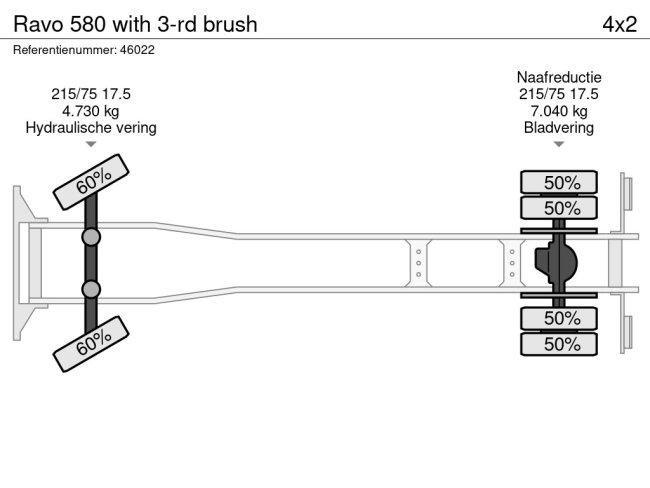 Ravo 580 with 3-rd brush

4x2

Referentienummer: 46022

215/75 17.5
4.730 kg
Hydraulische vering

Naafreductie
215/75 17.5
7.040 kg
Bladvering

60%

60%

50%

50%

50%

50%