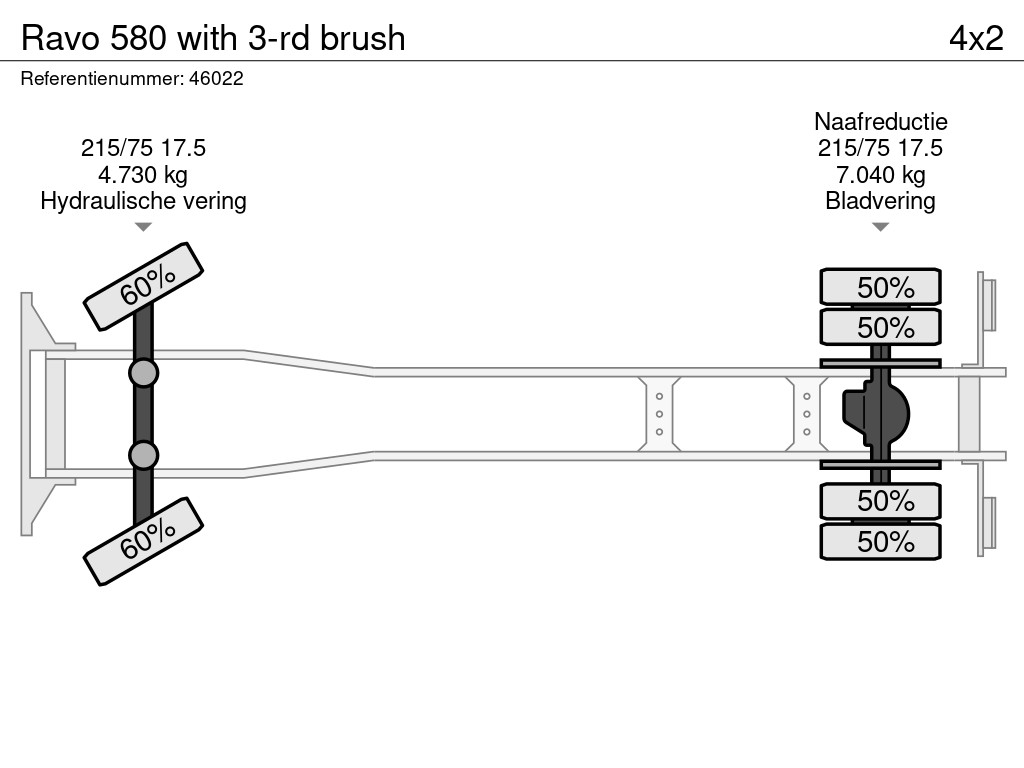 Ravo 580 with 3-rd brush

4x2

Referentienummer: 46022

215/75 17.5
4.730 kg
Hydraulische vering

Naafreductie
215/75 17.5
7.040 kg
Bladvering

60%

60%

50%

50%

50%

50%