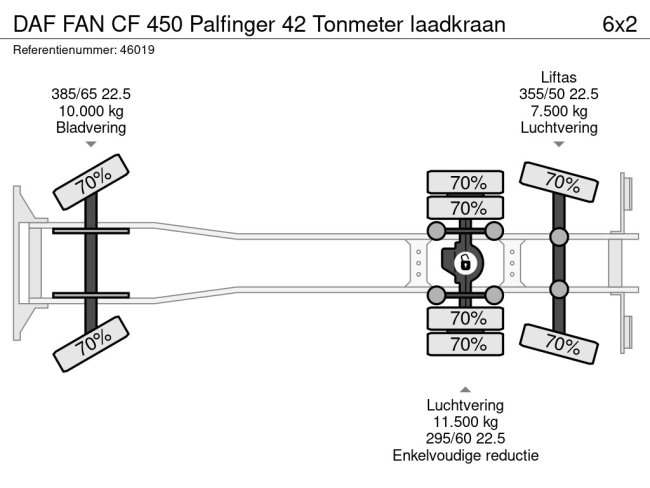 DAF FAN CF 450 Palfinger 42 Tonmeter laadkraan

6x2

Referentienummer: 46019

385/65 22.5
10.000 kg
Bladvering

Liftas
355/50 22.5
7.500 kg
Luchtvering

70%

70%

70%

70%

70%

70%

70%

70%

Luchtvering
11.500 kg
295/60 22.5
Enkelvoudige reductie