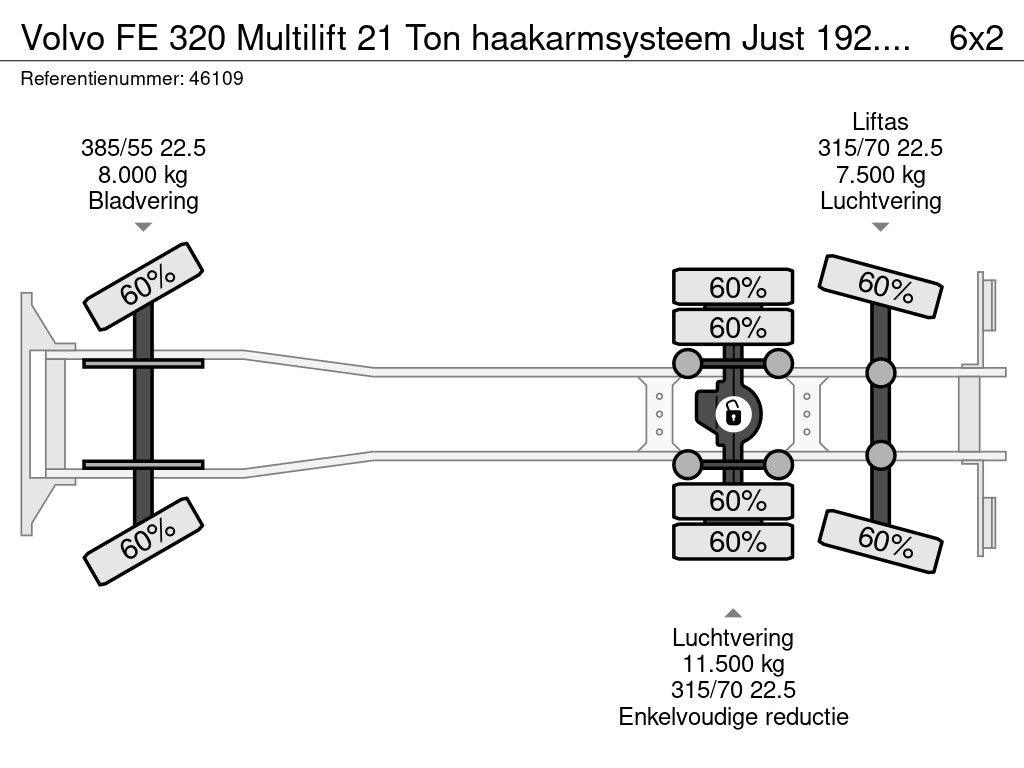 Volvo FE 320 Multilift 21 Ton haakarmsysteem Just 192.... 6x2
Referentienummer: 46109

385/55 22.5
8.000 kg
Bladvering

Liftas
315/70 22.5
7.500 kg
Luchtvering

60%
60%
60%
60%
60%
60%
60%
60%

Luchtvering
11.500 kg
315/70 22.5
Enkelvoudige reductie