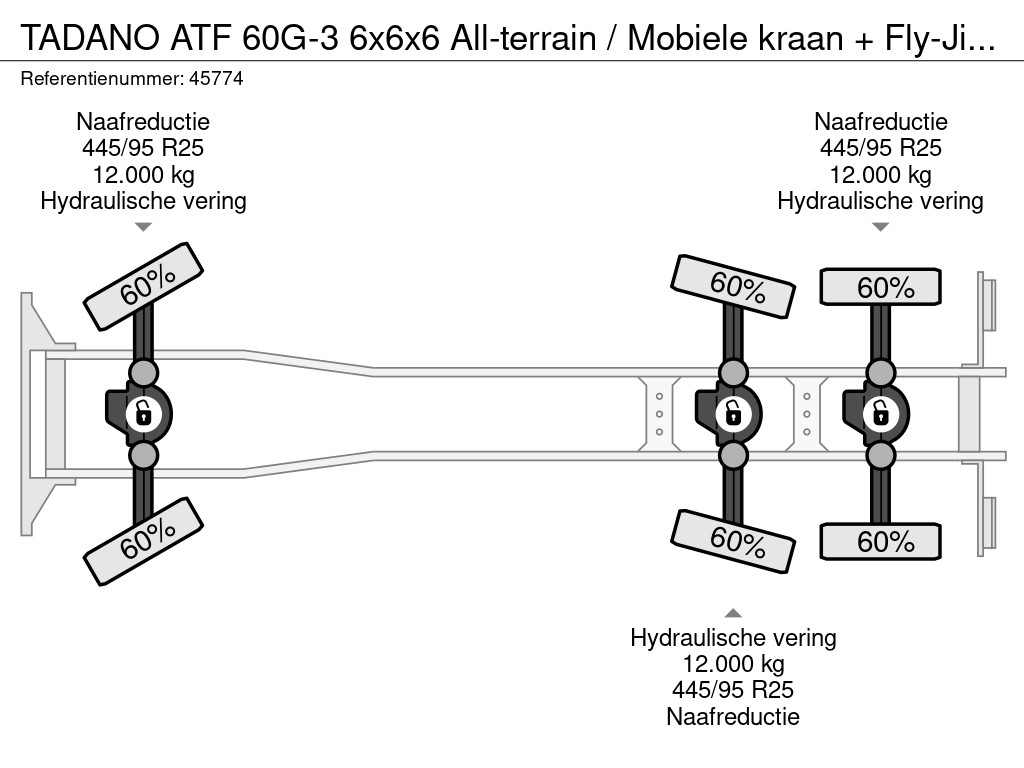 TADANO ATF 60G-3 6x6x6 All-terrain / Mobiele kraan + Fly-Ji...
Referentienummer: 45774

Naafreductie
445/95 R25
12.000 kg
Hydraulische vering

Naafreductie
445/95 R25
12.000 kg
Hydraulische vering

60%
60%
60%
60%
60%
60%

Hydraulische vering
12.000 kg
445/95 R25
Naafreductie