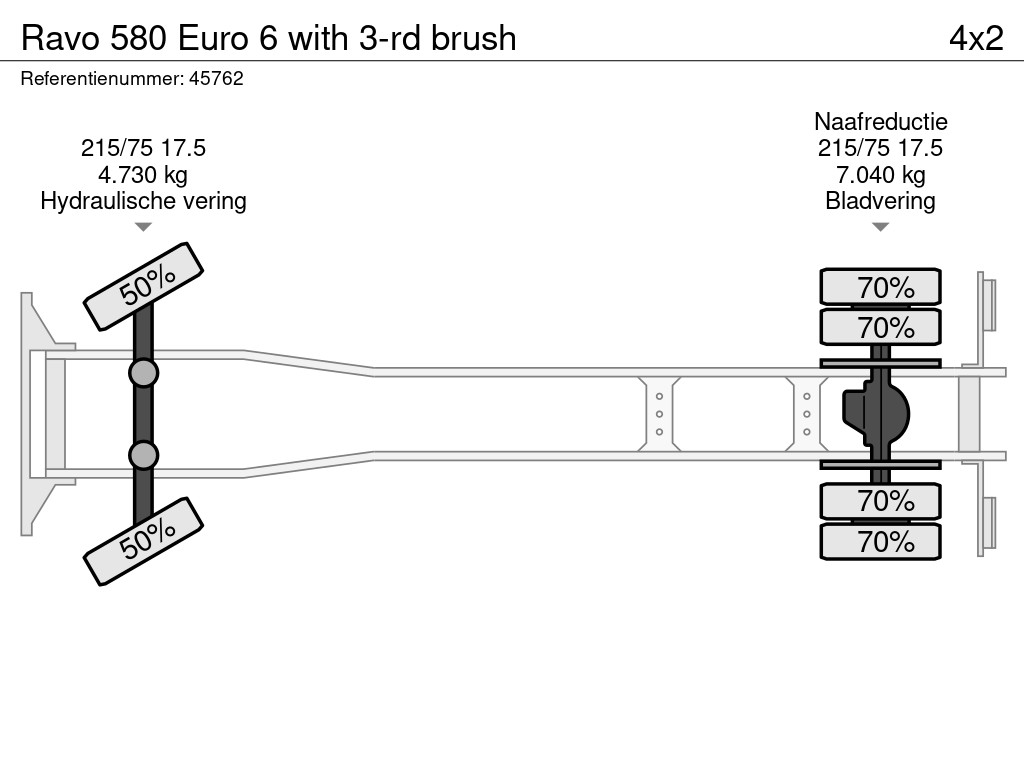 Ravo 580 Euro 6 with 3-rd brush

4x2

Referentienummer: 45762

215/75 17.5
4.730 kg
Hydraulische vering

Naafreductie
215/75 17.5
7.040 kg
Bladvering

50%

50%

70%

70%

70%

70%